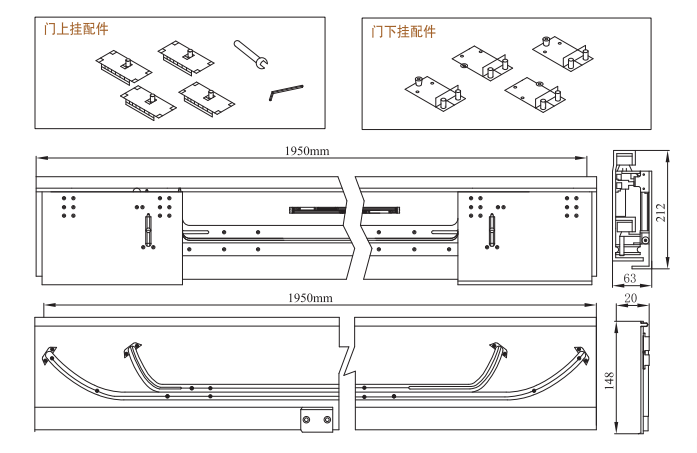 门上挂配件

门下挂配件

1950mm

212

63

1950mm

20

148